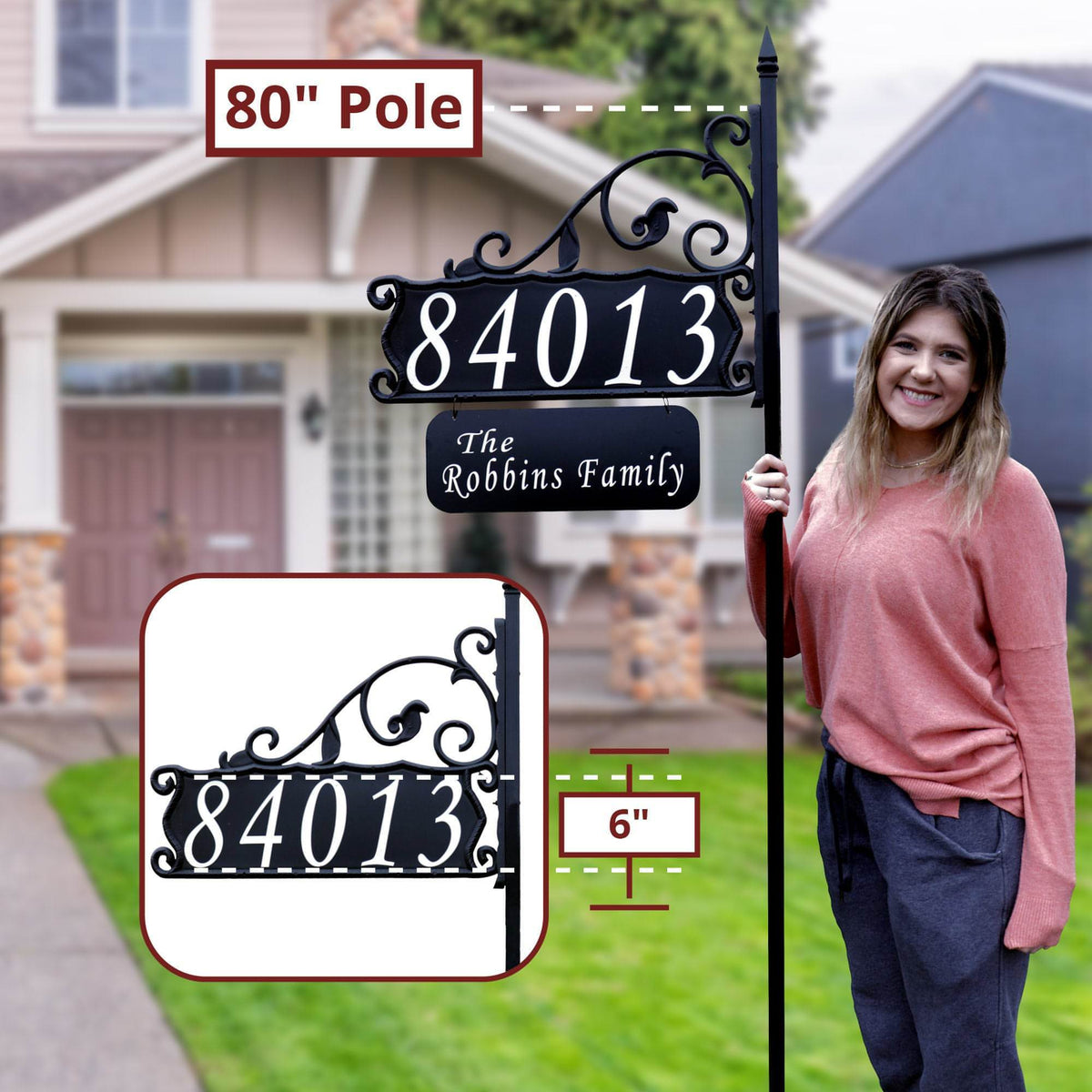 80" Pole

84013

The Robbins Family

84013

6"