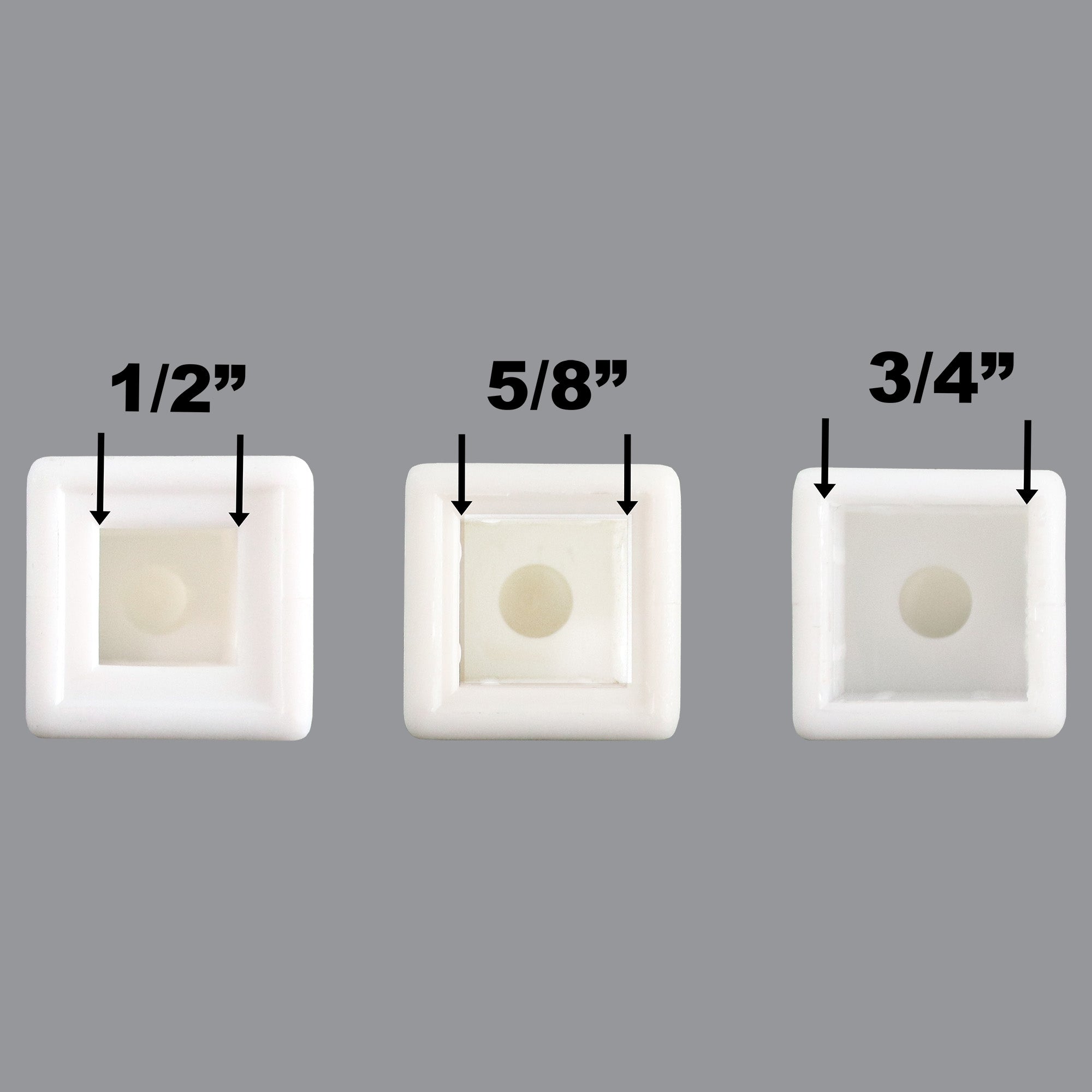 1/2”

5/8”

3/4”