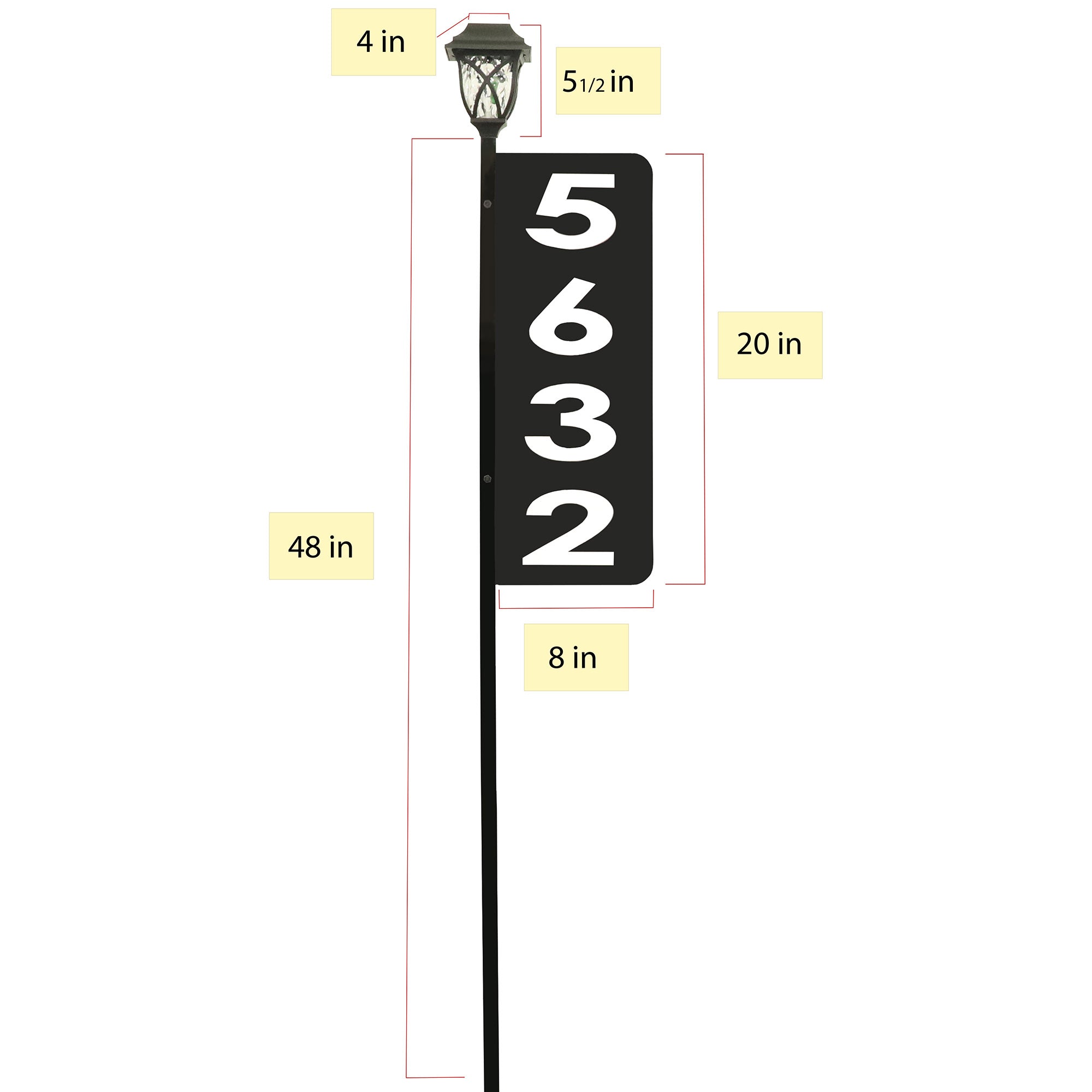 4 in

5 1/2 in

5
6
3
2

20 in

48 in

8 in