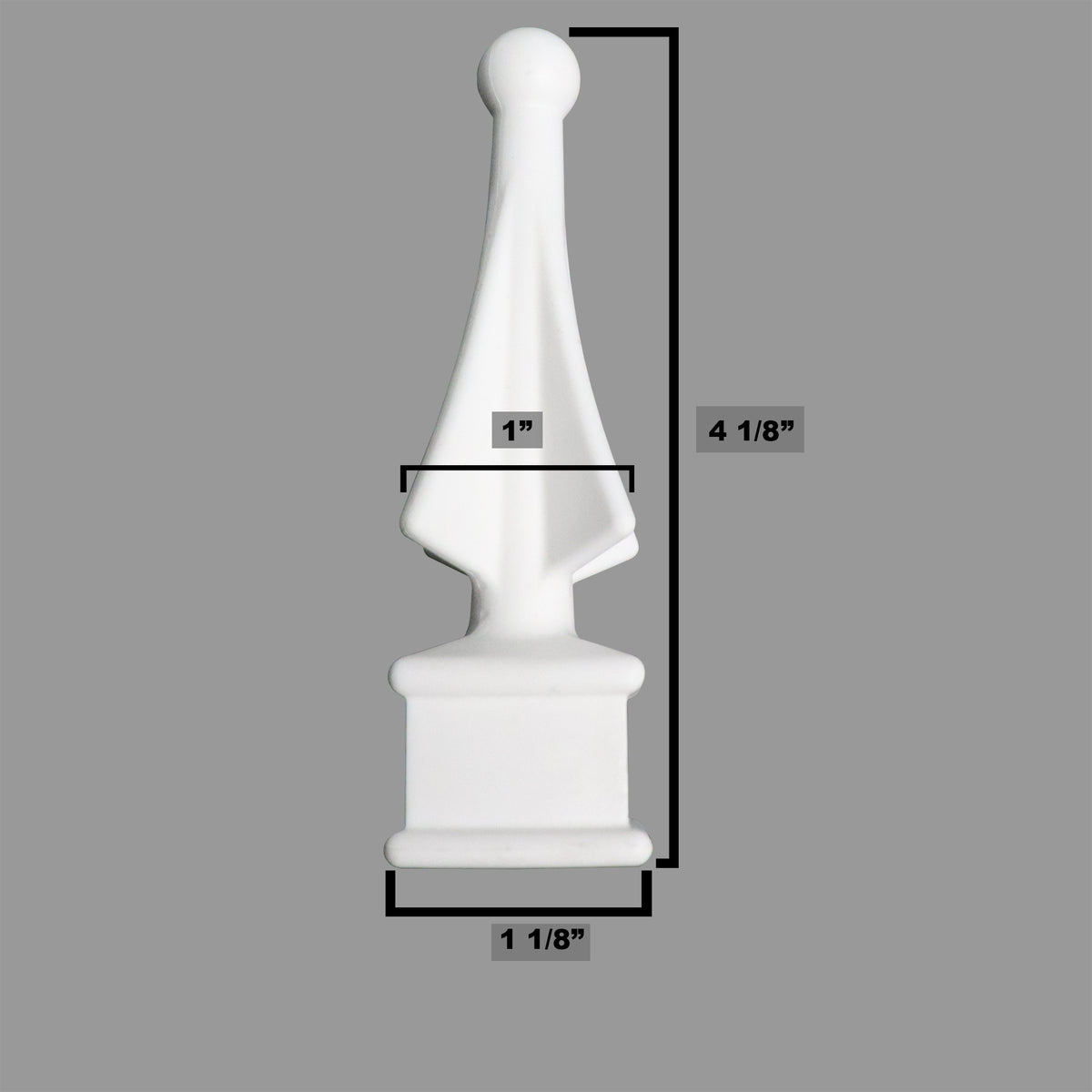 1”

4 1/8”

1 1/8”