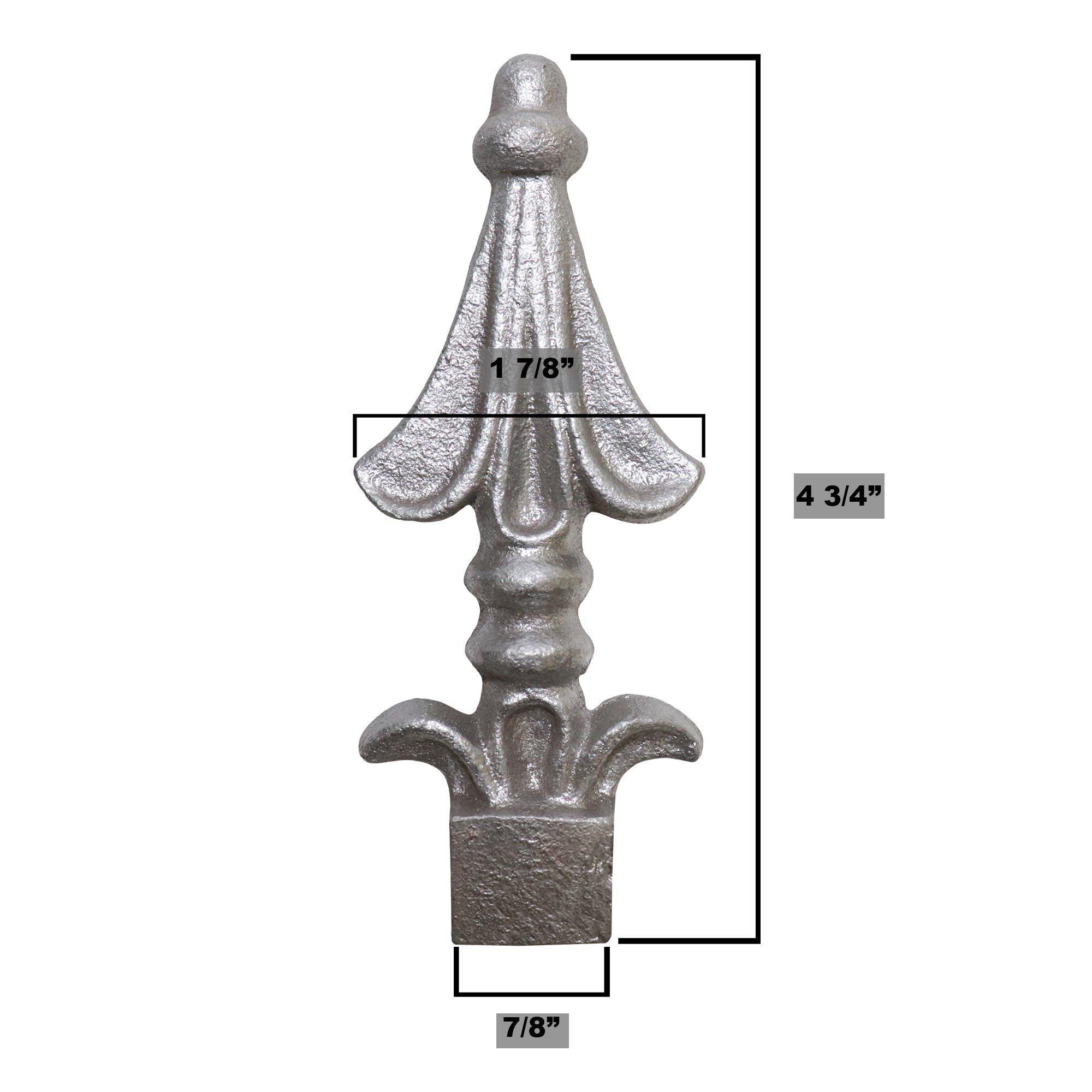 1 7/8”

4 3/4”

7/8”