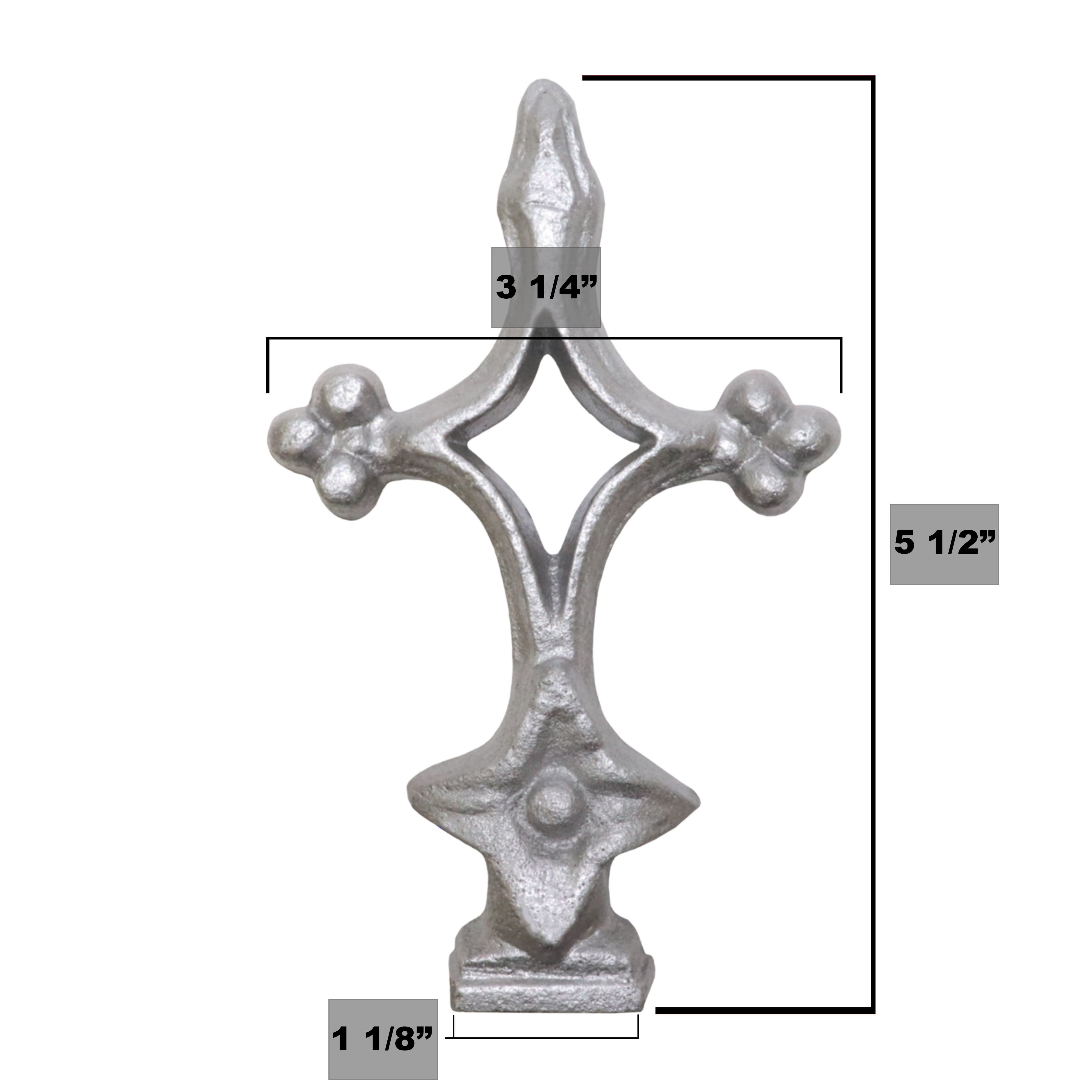 3 1/4”

5 1/2”

1 1/8”