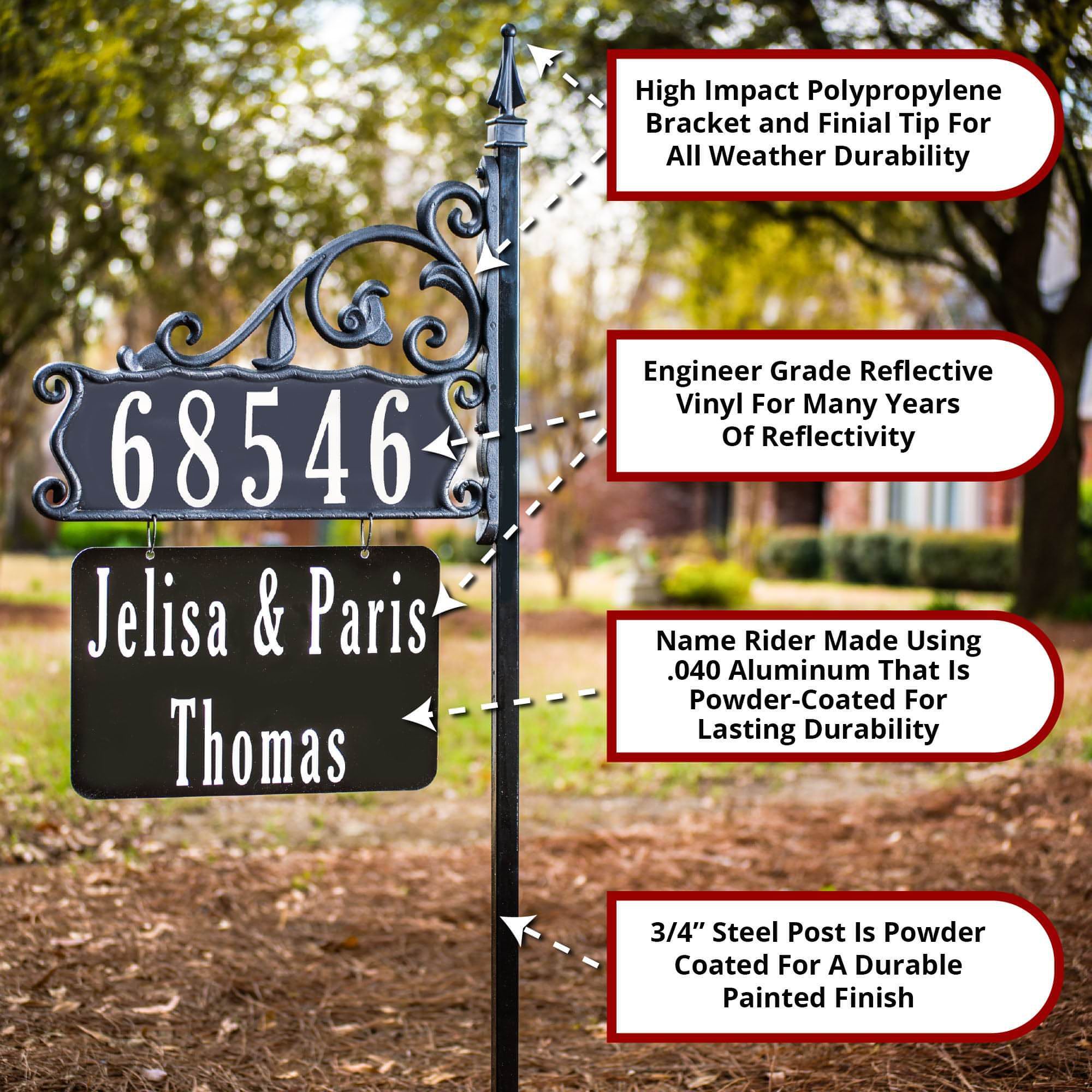 68546

Jelisa & Paris
Thomas

High Impact Polypropylene Bracket and Finial Tip For All Weather Durability

Engineer Grade Reflective Vinyl For Many Years Of Reflectivity

Name Rider Made Using .040 Aluminum That Is Powder-Coated For Lasting Durability

3/4” Steel Post Is Powder Coated For A Durable Painted Finish