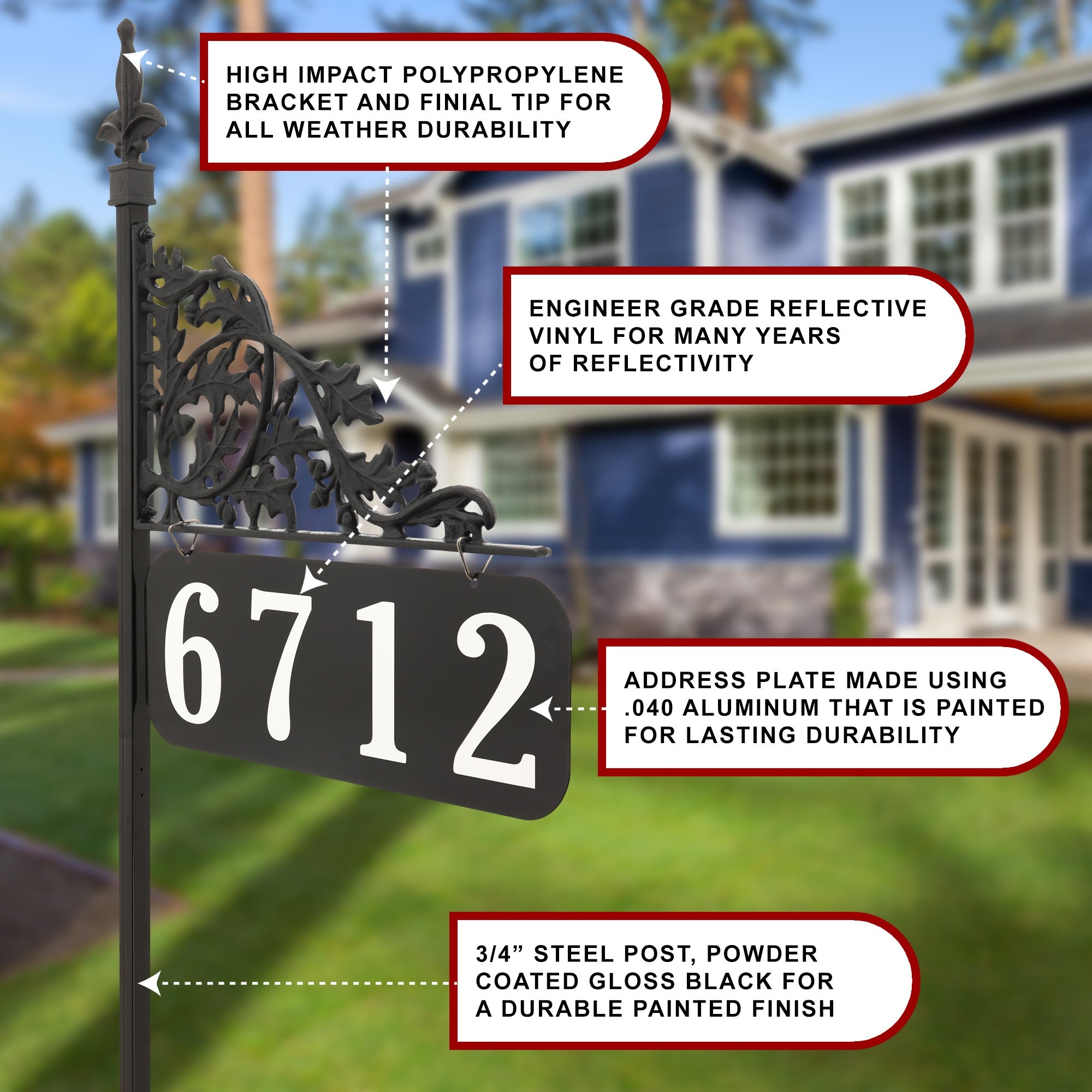 HIGH IMPACT POLYPROPYLENE BRACKET AND FINIAL TIP FOR ALL WEATHER DURABILITY

ENGINEER GRADE REFLECTIVE VINYL FOR MANY YEARS OF REFLECTIVITY

6712

ADDRESS PLATE MADE USING .040 ALUMINUM THAT IS PAINTED FOR LASTING DURABILITY

3/4” STEEL POST, POWDER COATED GLOSS BLACK FOR A DURABLE PAINTED FINISH