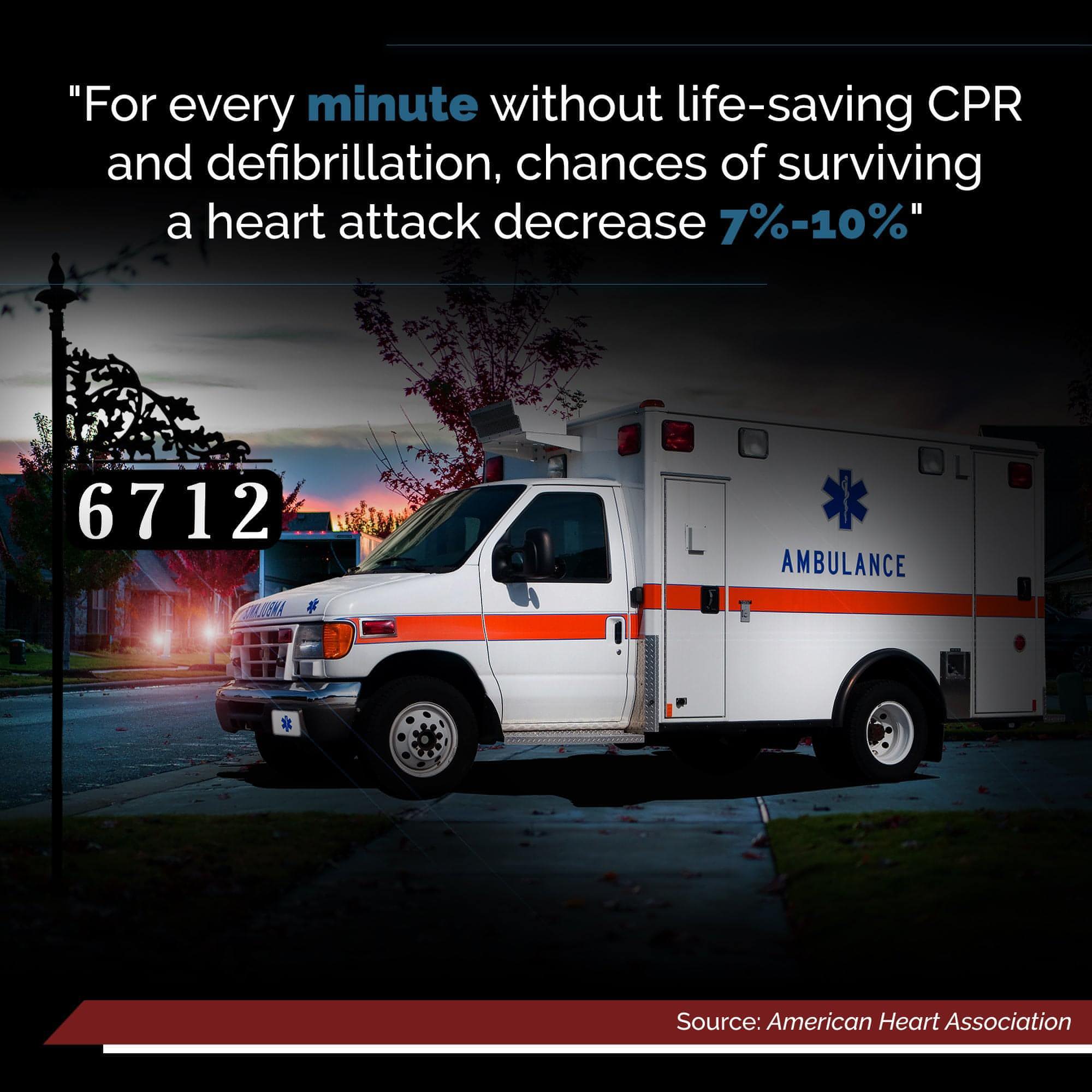 "For every minute without life-saving CPR and defibrillation, chances of surviving a heart attack decrease 7%-10%"

6712

AMBULANCE

AMBULANCE

Source: American Heart Association