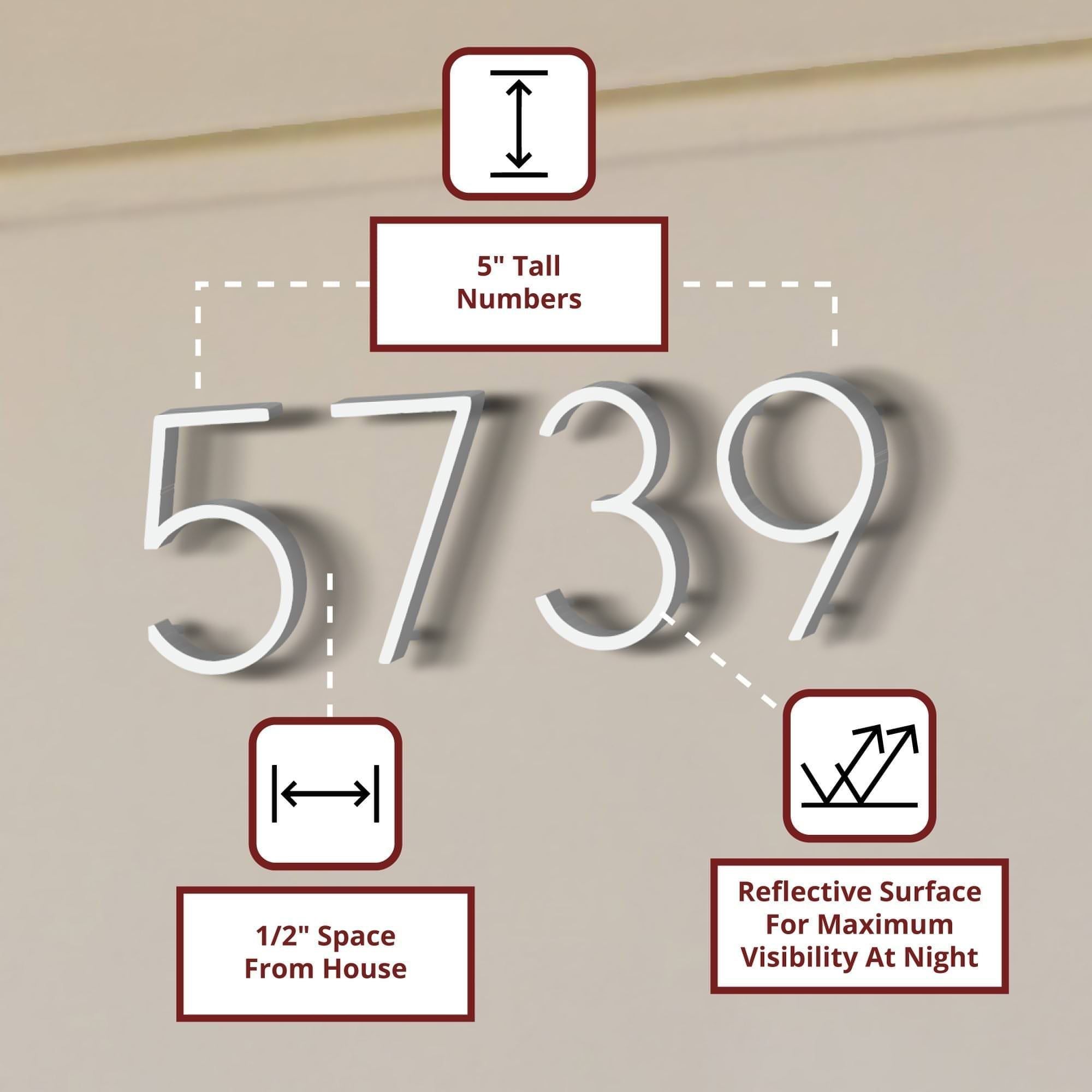 5" Tall Numbers

5739

1/2" Space From House

Reflective Surface For Maximum Visibility At Night