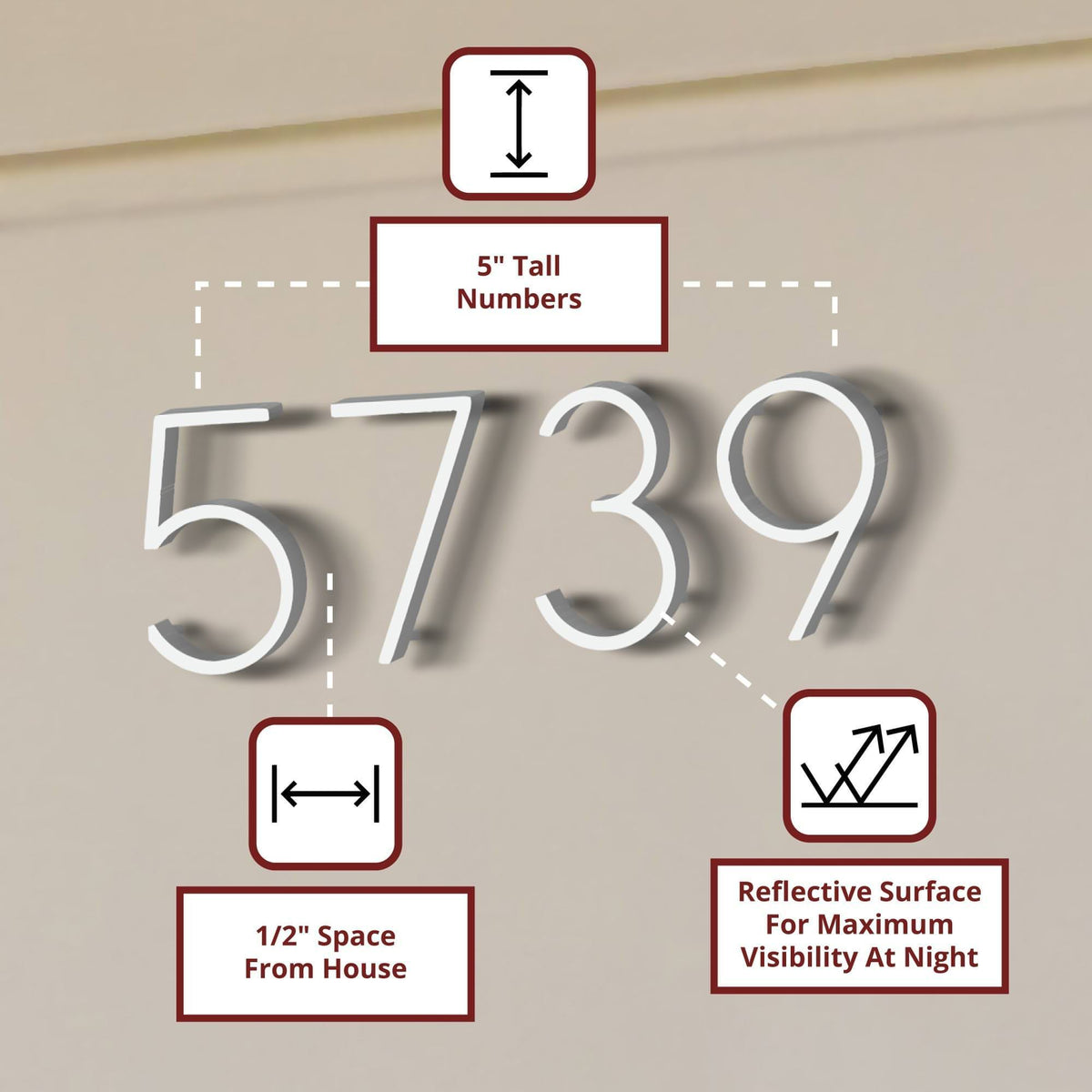 5" Tall Numbers

5739

1/2" Space From House

Reflective Surface For Maximum Visibility At Night