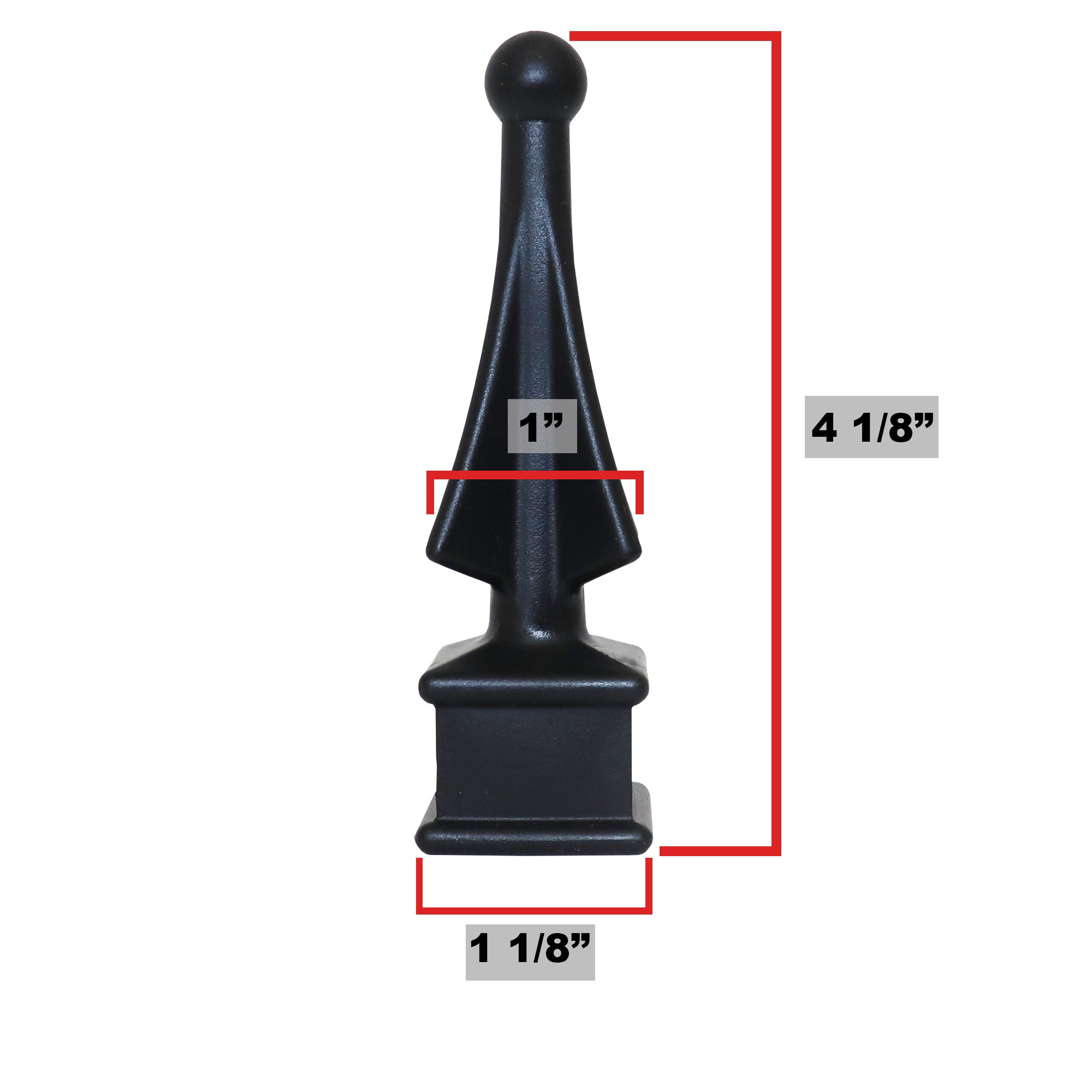 1”

4 1/8”

1 1/8”