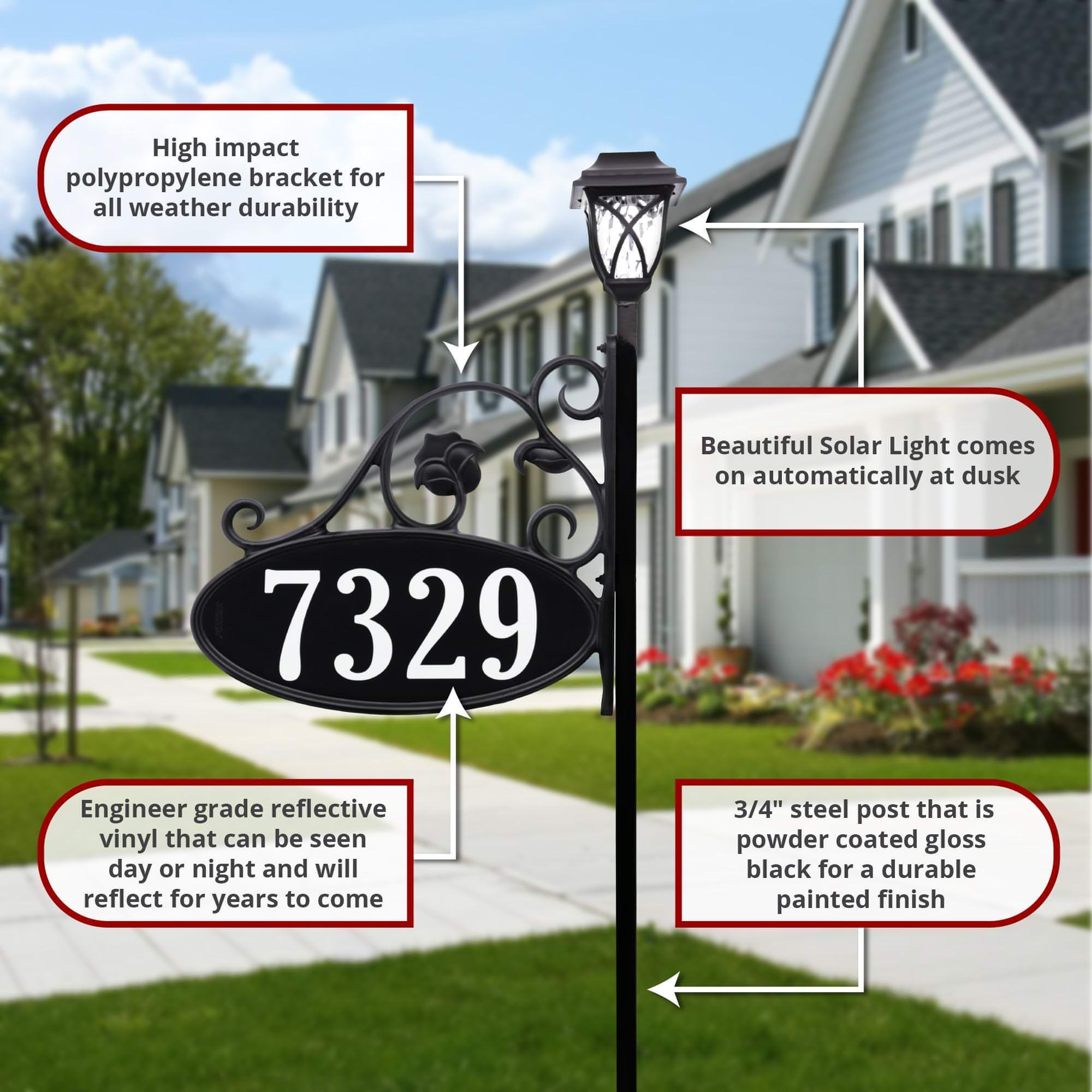 High impact polypropylene bracket for all weather durability

Beautiful Solar Light comes on automatically at dusk

7329

Engineer grade reflective vinyl that can be seen day or night and will reflect for years to come

3/4" steel post that is powder coated gloss black for a durable painted finish