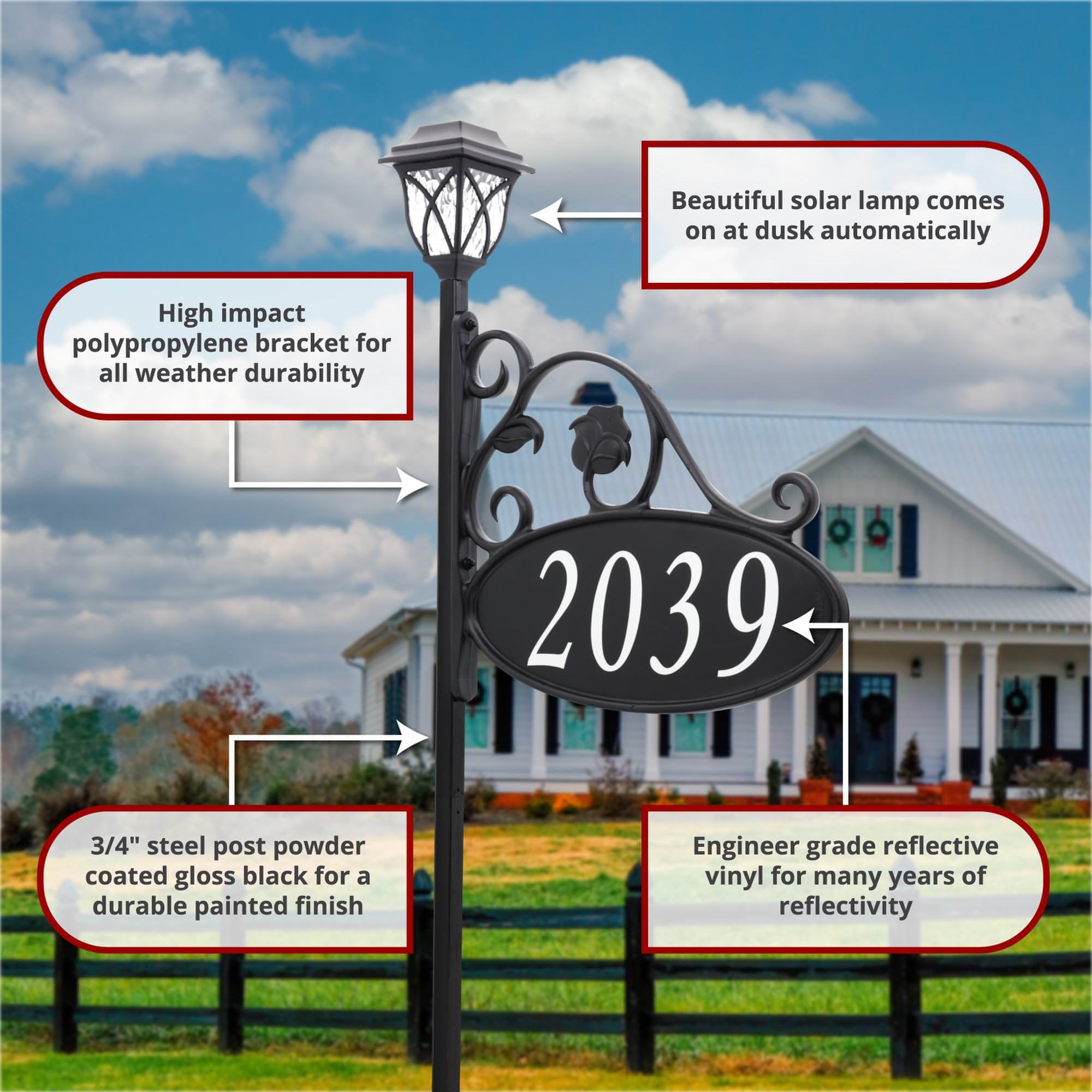 Beautiful solar lamp comes on at dusk automatically

High impact polypropylene bracket for all weather durability

2039

3/4" steel post powder coated gloss black for a durable painted finish

Engineer grade reflective vinyl for many years of reflectivity